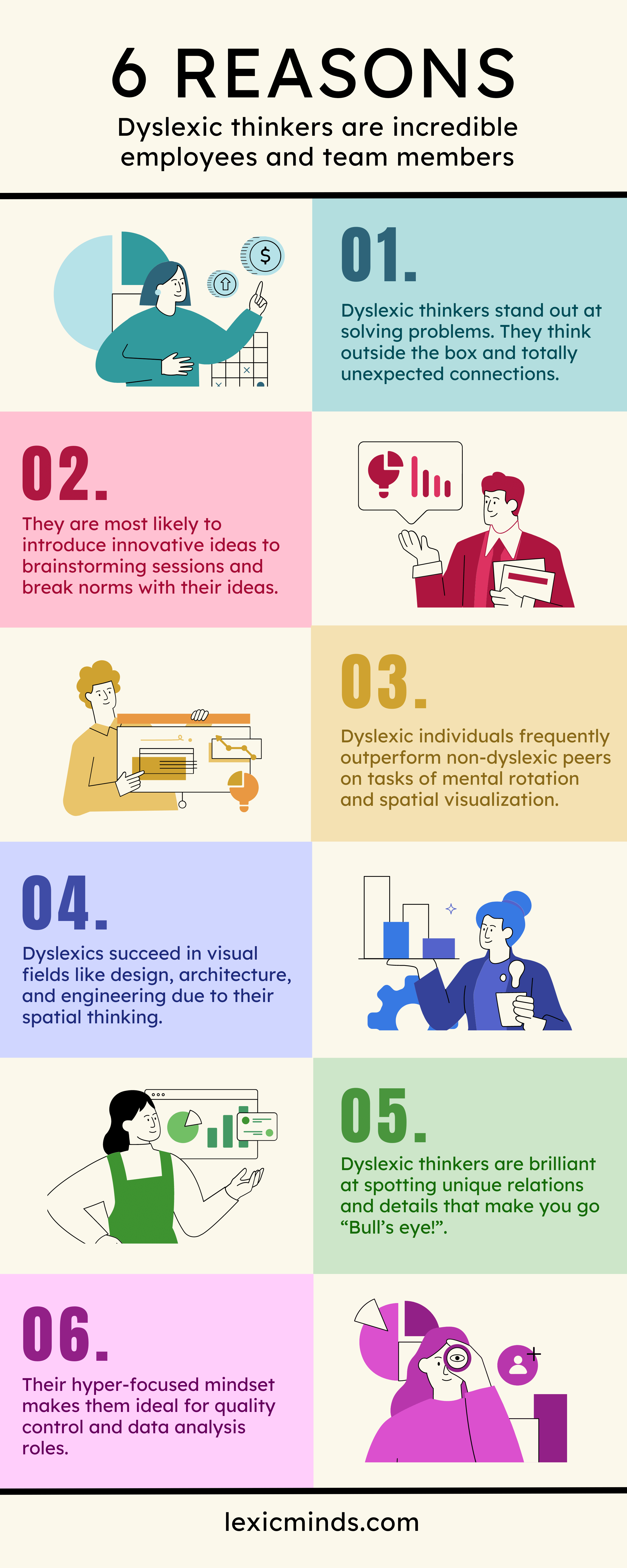 6 REASONS

Dyslexic thinkers are incredible employees and team members

$

01.

Dyslexic thinkers stand out at solving problems. They think outside the box and totally unexpected connections.

02.

They are most likely to introduce innovative ideas to brainstorming sessions and break norms with their ideas.

03.

Dyslexic individuals frequently outperform non-dyslexic peers on tasks of mental rotation and spatial visualization.

04.

Dyslexics succeed in visual fields like design, architecture, and engineering due to their spatial thinking.

05.

Dyslexic thinkers are brilliant at spotting unique relations and details that make you go “Bull’s eye!”.

06.

Their hyper-focused mindset makes them ideal for quality control and data analysis roles.

lexicminds.com