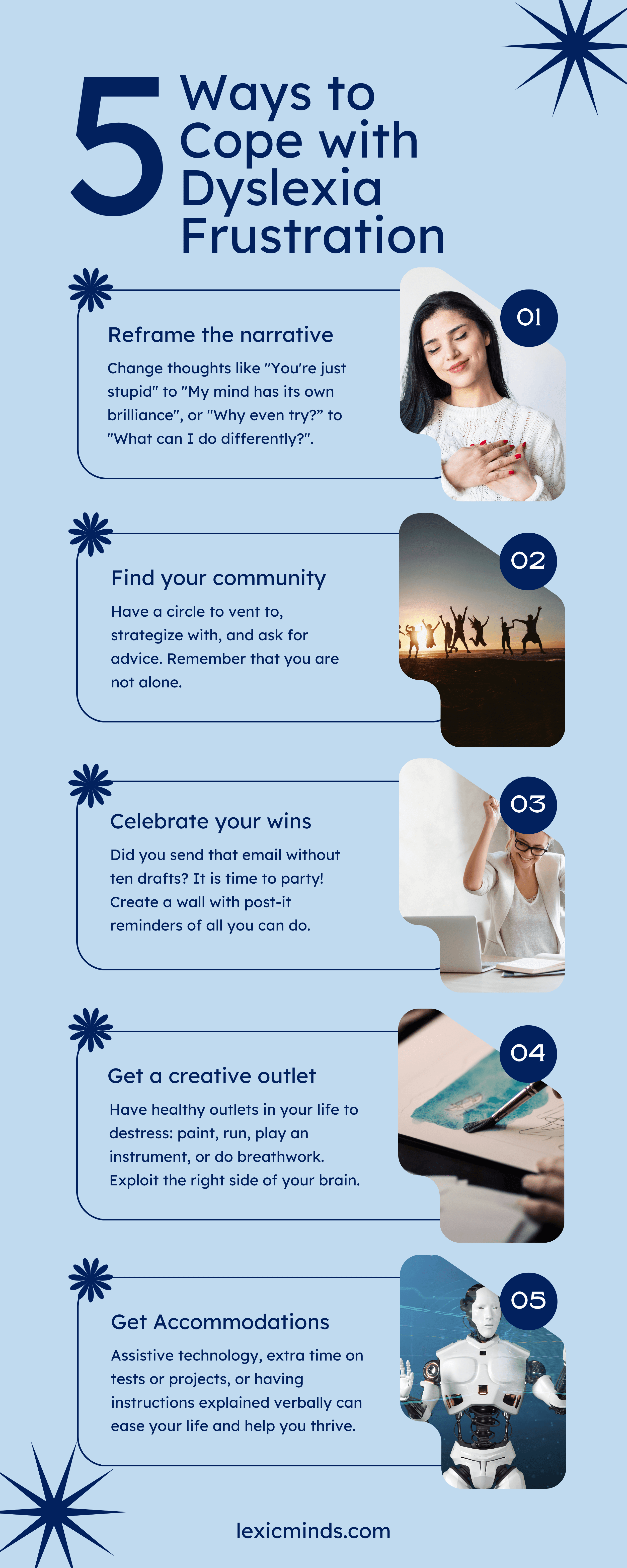 5 Ways to Cope with Dyslexia Frustration

01

Reframe the narrative

Change thoughts like "You're just stupid" to "My mind has its own brilliance", or "Why even try?" to "What can I do differently?".

02

Find your community

Have a circle to vent to, strategize with, and ask for advice. Remember that you are not alone.

03

Celebrate your wins

Did you send that email without ten drafts? It is time to party! Create a wall with post-it reminders of all you can do.

04

Get a creative outlet

Have healthy outlets in your life to destress: paint, run, play an instrument, or do breathwork. Exploit the right side of your brain.

05

Get Accommodations

Assistive technology, extra time on tests or projects, or having instructions explained verbally can ease your life and help you thrive.

lexicminds.com