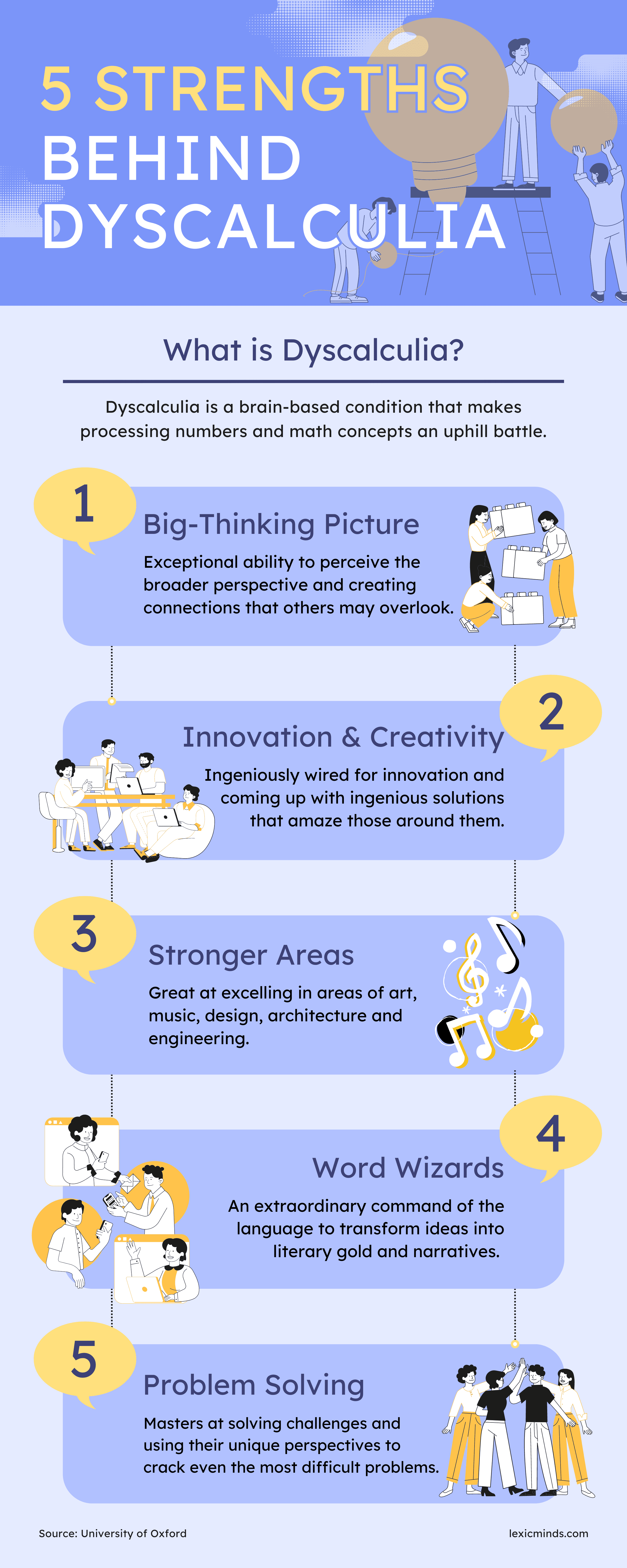 5 STRENGTHS BEHIND DYSCALCULIA

What is Dyscalculia?

Dyscalculia is a brain-based condition that makes processing numbers and math concepts an uphill battle.

1

Big-Thinking Picture

Exceptional ability to perceive the broader perspective and creating connections that others may overlook.

2

Innovation & Creativity

Ingeniously wired for innovation and coming up with ingenious solutions that amaze those around them.

3

Stronger Areas

Great at excelling in areas of art, music, design, architecture and engineering.

4

Word Wizards

An extraordinary command of the language to transform ideas into literary gold and narratives.

5

Problem Solving

Masters at solving challenges and using their unique perspectives to crack even the most difficult problems.

Source: University of Oxford

lexicminds.com